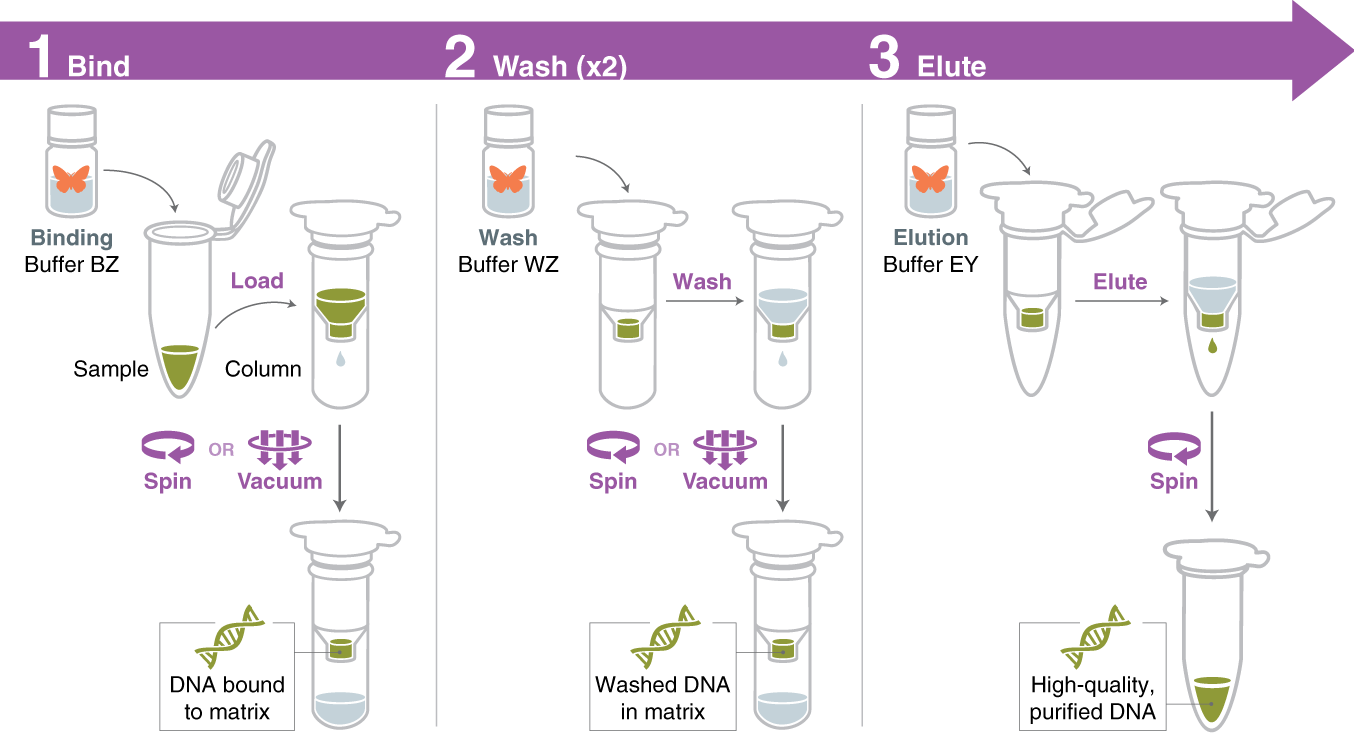 1 Bind

Binding Buffer BZ

Load

Sample

Column

Spin OR Vacuum

DNA bound to matrix

2 Wash (x2)

Wash Buffer WZ

Wash

Spin OR Vacuum

Washed DNA in matrix

3 Elute

Elution Buffer EY

Elute

Spin

High-quality, purified DNA