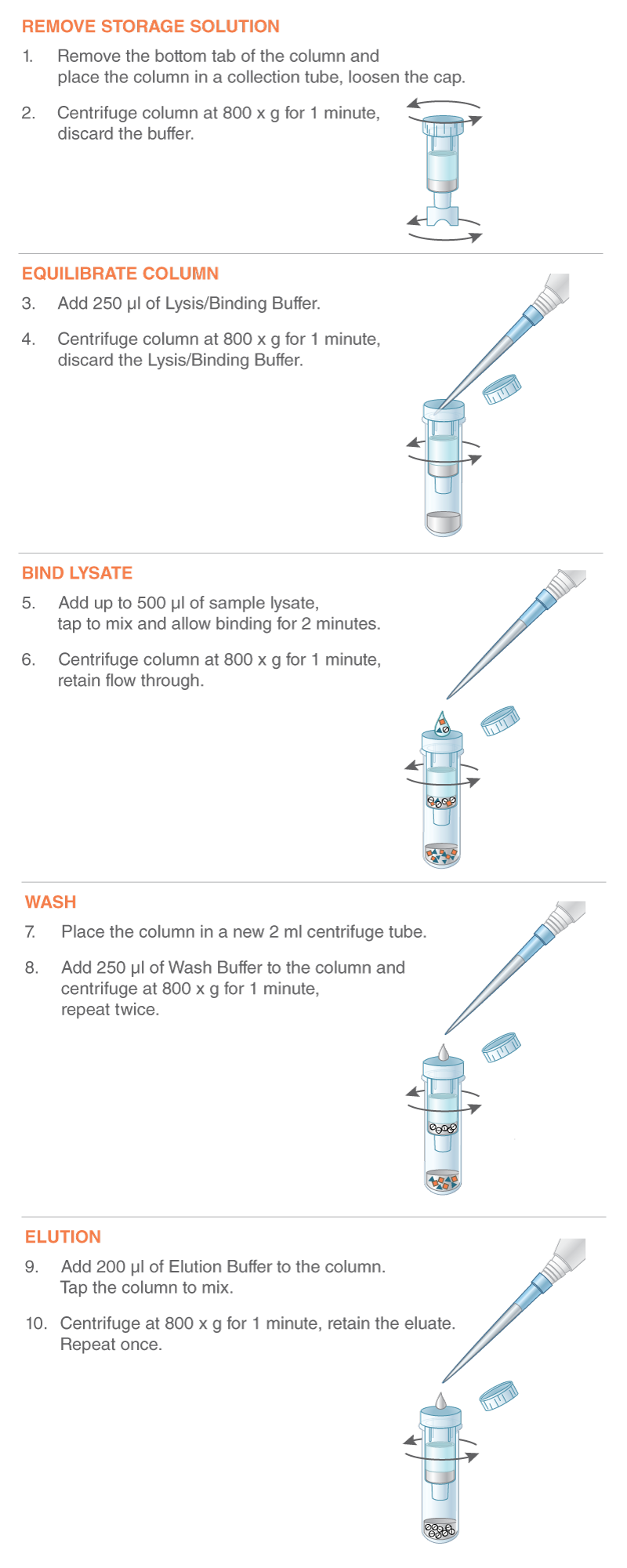 REMOVE STORAGE SOLUTION

1. Remove the bottom tab of the column and place the column in a collection tube, loosen the cap.

2. Centrifuge column at 800 x g for 1 minute, discard the buffer.

EQUILIBRATE COLUMN

3. Add 250 µl of Lysis/Binding Buffer.

4. Centrifuge column at 800 x g for 1 minute, discard the Lysis/Binding Buffer.

BIND LYSATE

5. Add up to 500 µl of sample lysate, tap to mix and allow binding for 2 minutes.

6. Centrifuge column at 800 x g for 1 minute, retain flow through.

WASH

7. Place the column in a new 2 ml centrifuge tube.

8. Add 250 µl of Wash Buffer to the column and centrifuge at 800 x g for 1 minute, repeat twice.

ELUTION

9. Add 200 µl of Elution Buffer to the column. Tap the column to mix.

10. Centrifuge at 800 x g for 1 minute, retain the eluate. Repeat once.